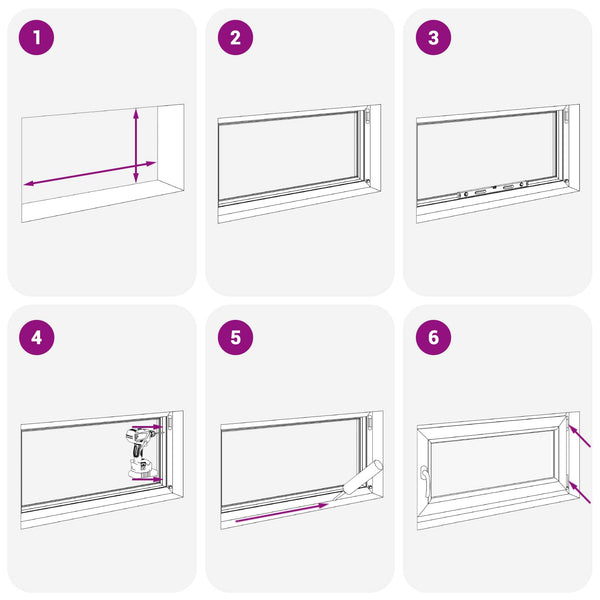 1

2

3

4

5

6