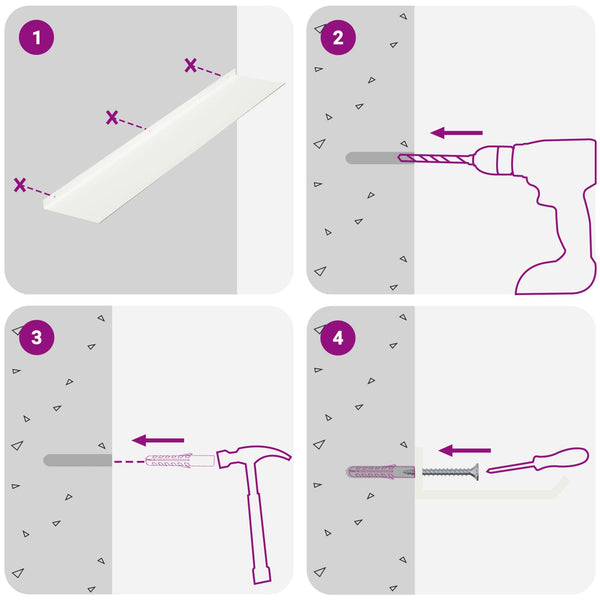 1
2
3
4