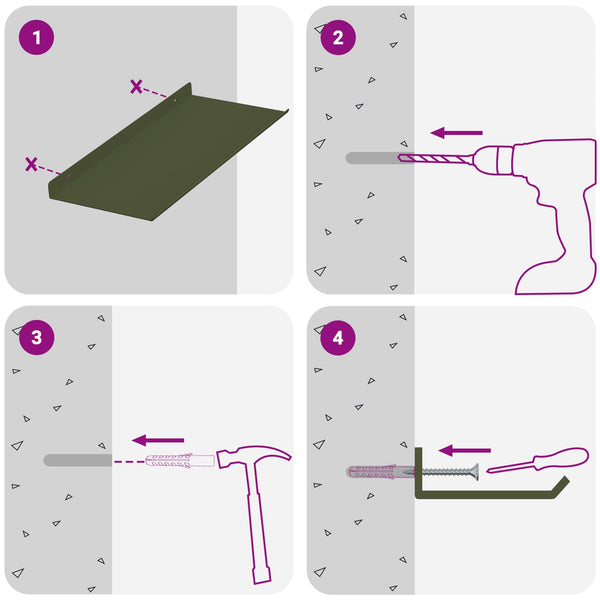 1

2

3

4