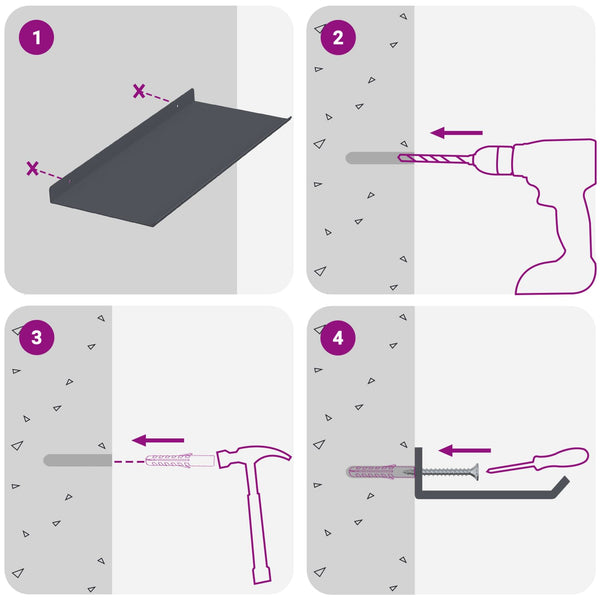 1

2

3

4