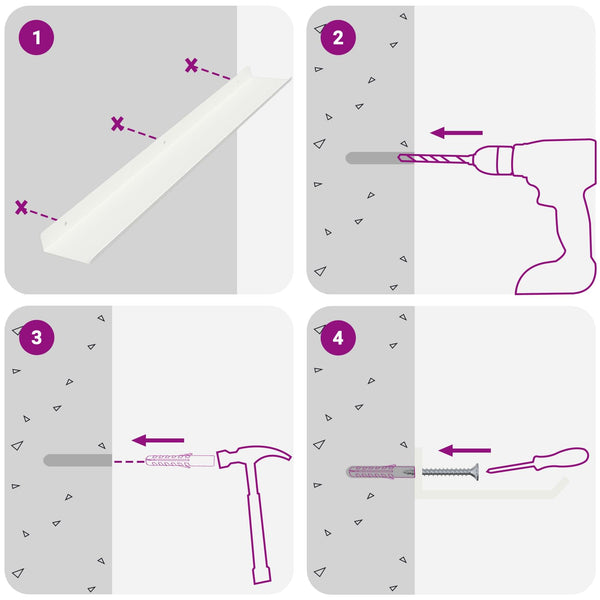 1

2

3

4