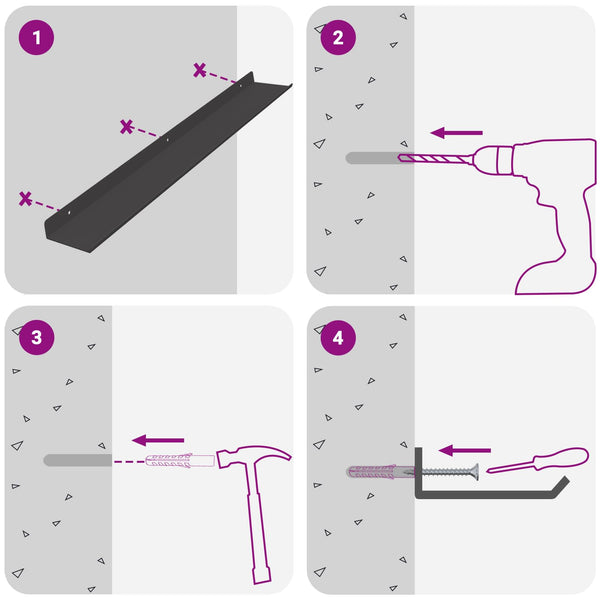 1

2

3

4