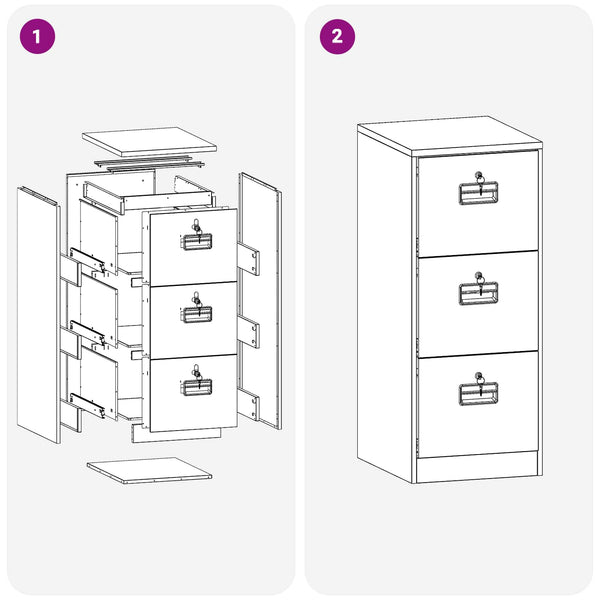 1

2