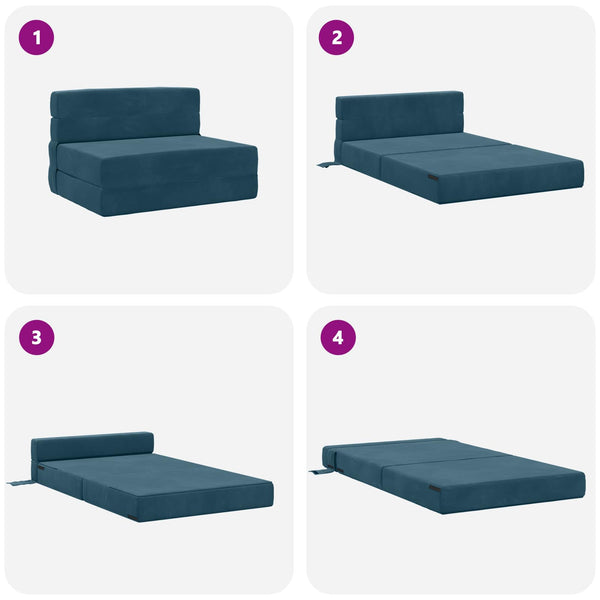 1

2

3

4