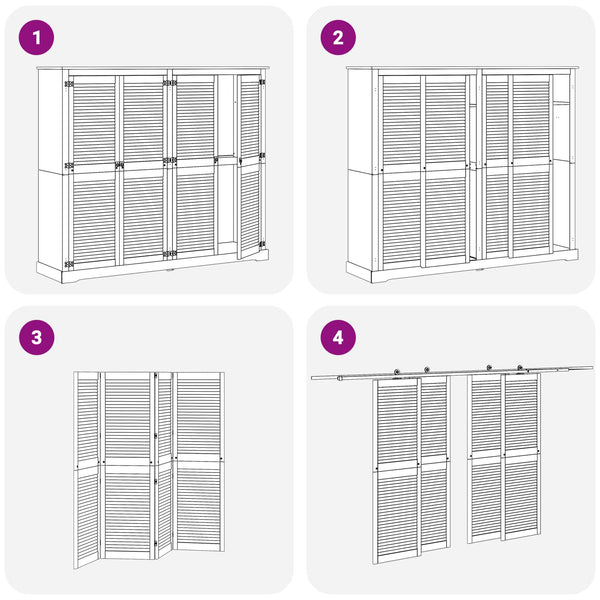 1

2

3

4