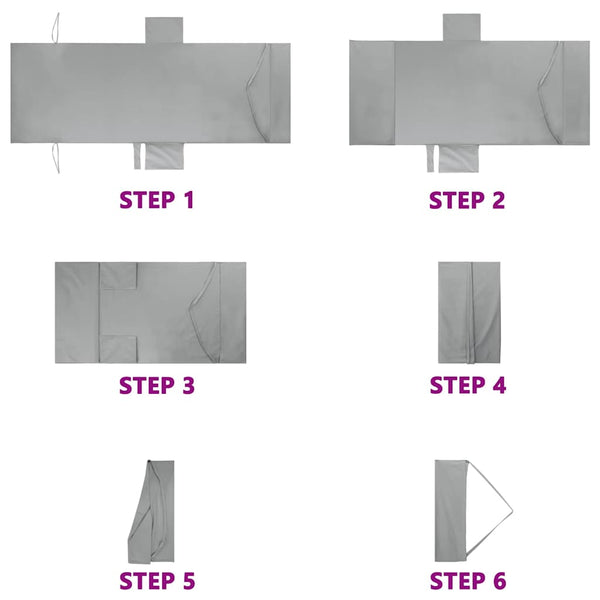 STEP 1

STEP 2

STEP 3

STEP 4

STEP 5

STEP 6