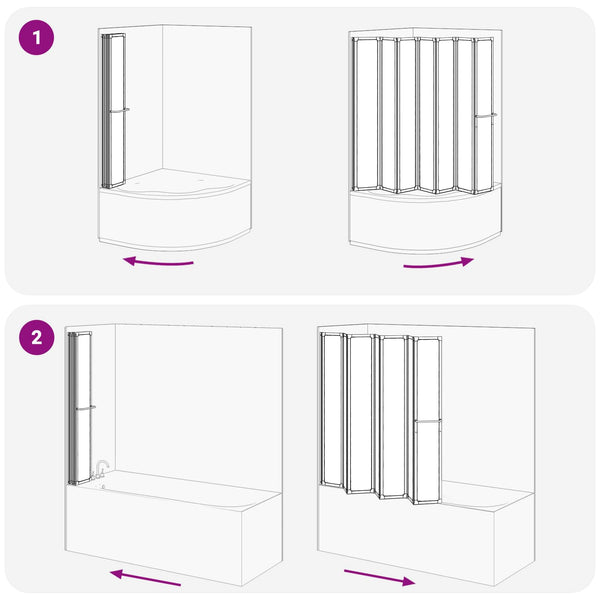 1

2