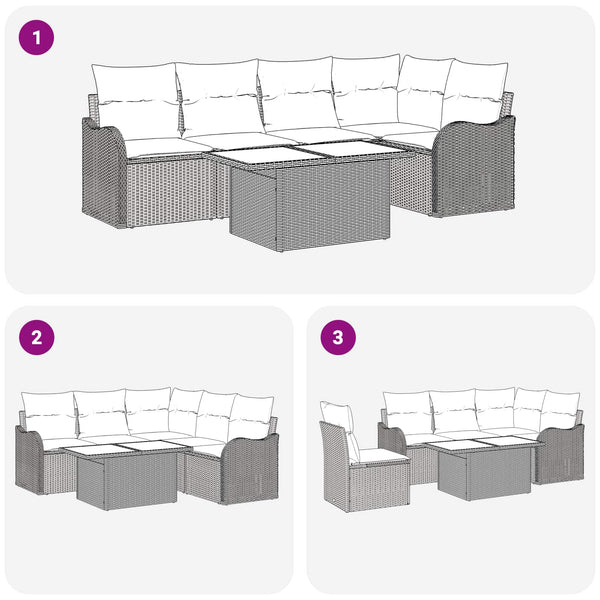 1

2

3