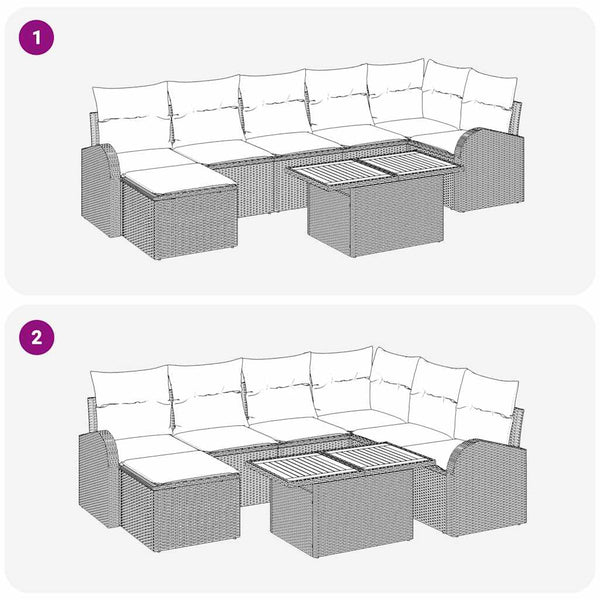 1

2