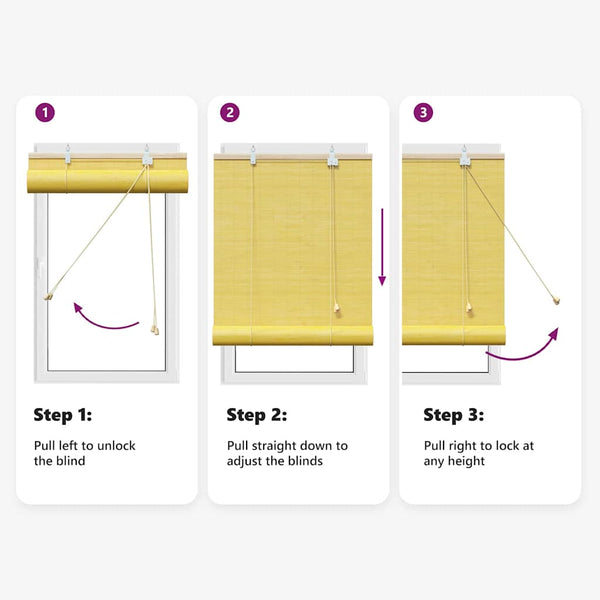 1

Step 1:

Pull left to unlock the blind

2

Step 2:

Pull straight down to adjust the blinds

3

Step 3:

Pull right to lock at any height