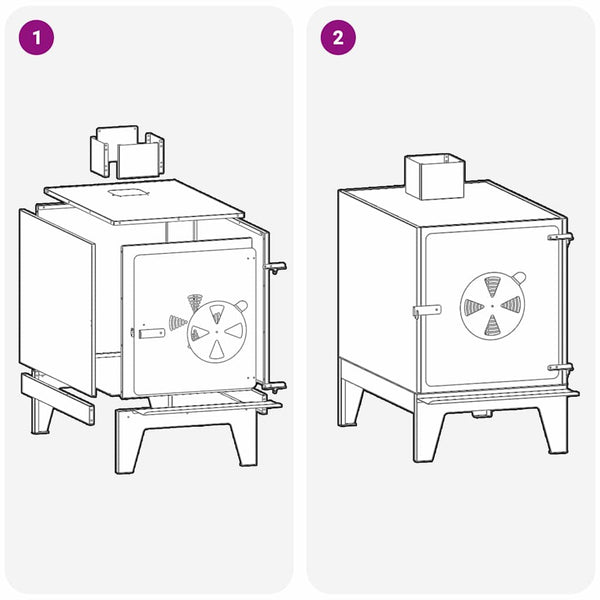 1

2