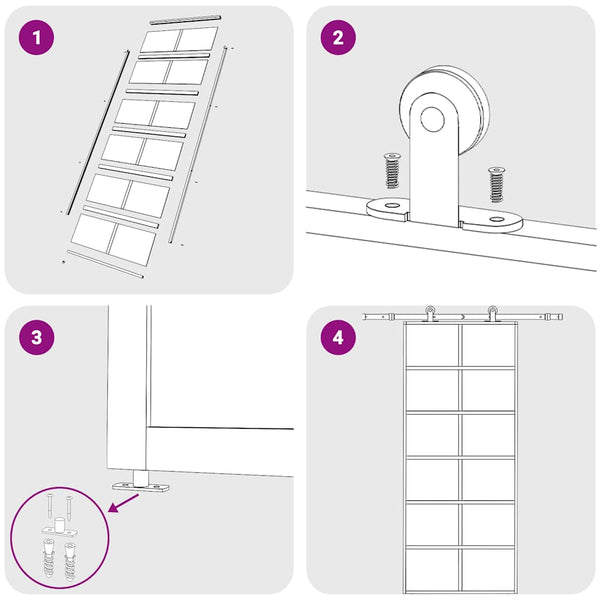 1

2

3

4