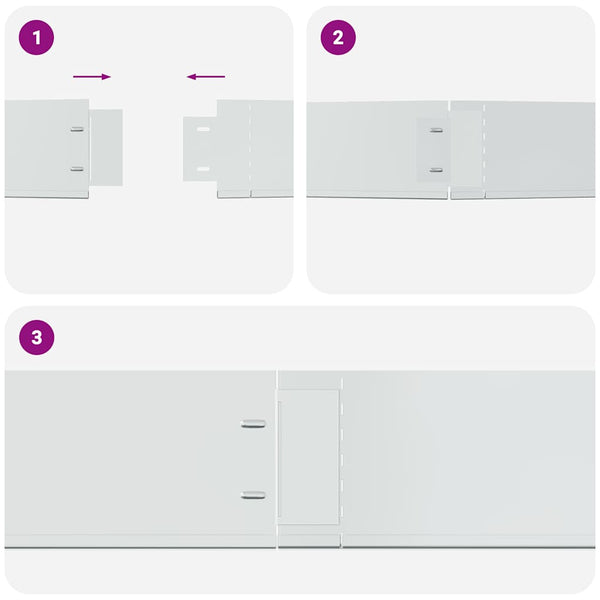 1

2

3